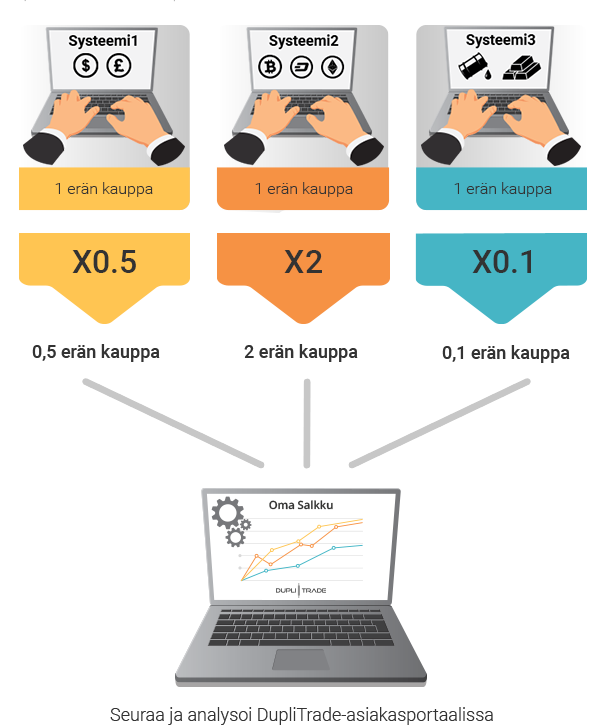 Systeemi1

$ £

1 erän kauppa

X0.5

0,5 erän kauppa

Systeemi2

1 erän kauppa

X2

2 erän kauppa

Systeemi3

1 erän kauppa

X0.1

0,1 erän kauppa

Oma Salkku

DUPLI TRADE

Seuraa ja analysoi DupliTrade-asiakasportaalissa